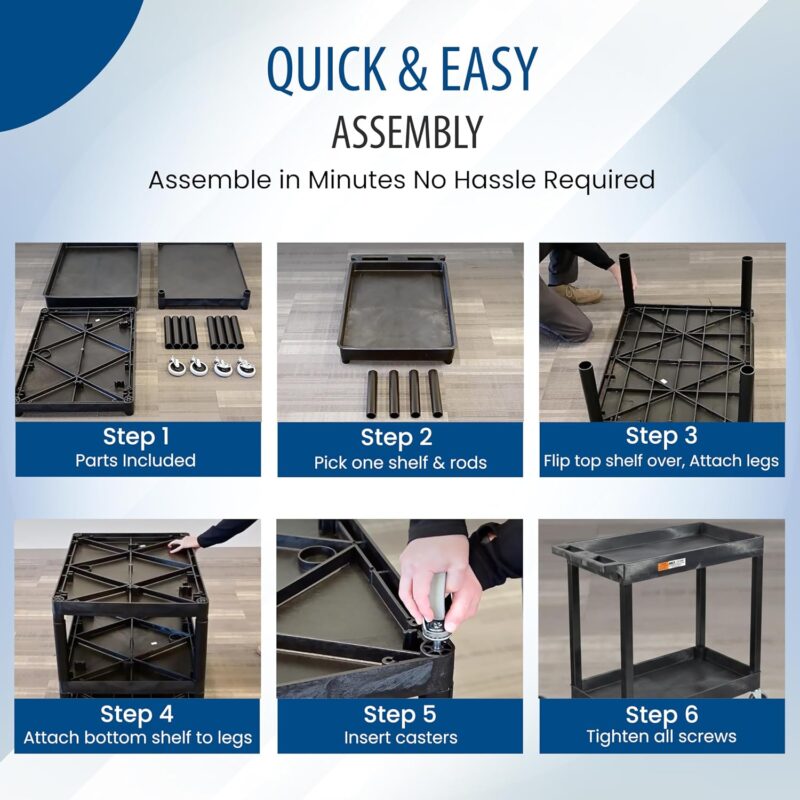 QUICK & EASY
ASSEMBLY
Assemble in Minutes No Hassle Required

Step 1
Parts Included

Step 2
Pick one shelf & rods

Step 3
Flip top shelf over, Attach legs

Step 4
Attach bottom shelf to legs

Step 5
Insert casters

Step 6
Tighten all screws